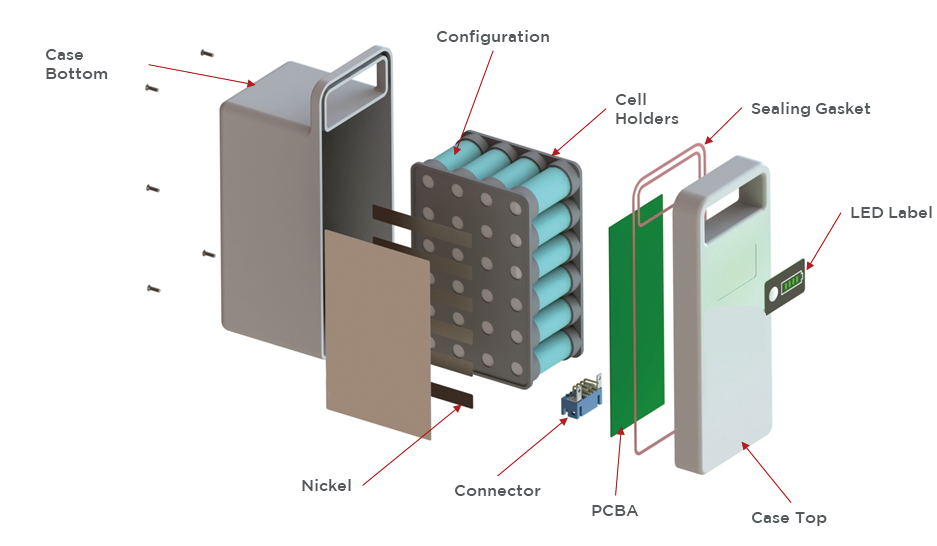 Case Bottom

Configuration

Cell Holders

Sealing Gasket

LED Label

Nickel

Connector

PCBA

Case Top